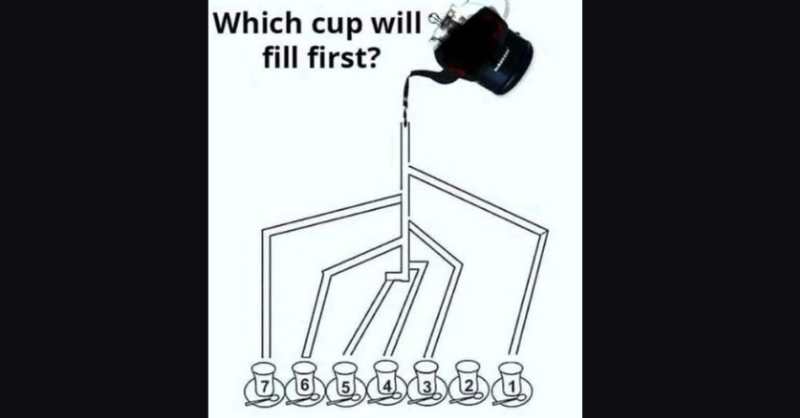 Which cup will fill first?

7 6 5 4 3 2 1